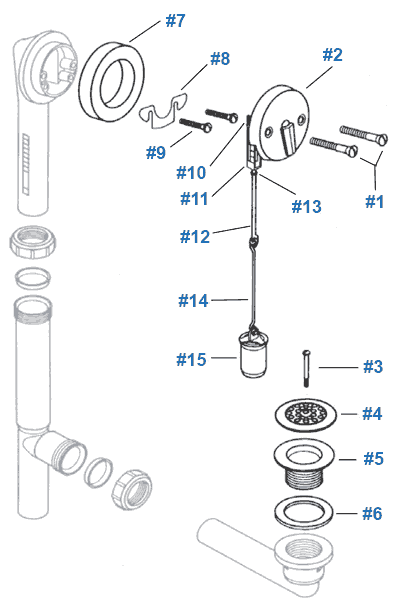 #7
#8
#2
#9
#10
#11
#13
#1
#12
#14
#15
#3
#4
#5
#6