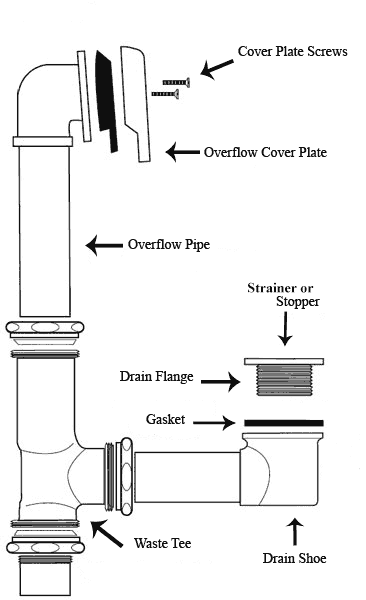 Cover Plate Screws

Overflow Cover Plate

Overflow Pipe

Strainer or Stopper

Drain Flange

Gasket

Waste Tee

Drain Shoe