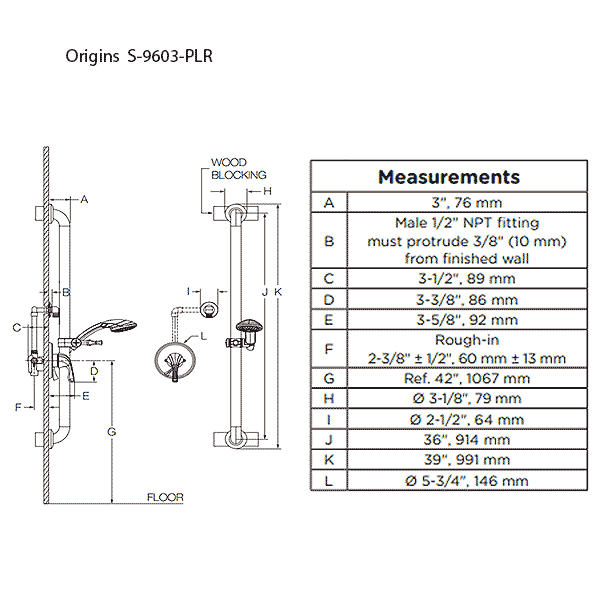 Origins S-9603-PLR

A

B

C

D

E

F

G

FLOOR

WOOD BLOCKING

H

I

J

K

L

| Measurements | |
|---|---|
| A | 3", 76 mm |
| B | Male 1/2" NPT fitting must protrude 3/8" (10 mm) from finished wall |
| C | 3-1/2", 89 mm |
| D | 3-3/8", 86 mm |
| E | 3-5/8", 92 mm |
| F | Rough-in 2-3/8" ± 1/2", 60 mm ± 13 mm |
| G | Ref. 42", 1067 mm |
| H | Ø 3-1/8", 79 mm |
| I | Ø 2-1/2", 64 mm |
| J | 36", 914 mm |
| K | 39", 991 mm |
| L | Ø 5-3/4", 146 mm |