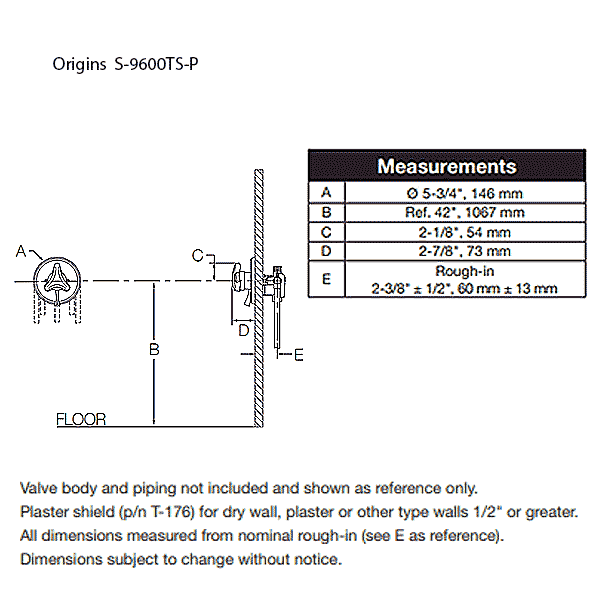 Origins S-9600TS-P

A

C

D

B

E

FLOOR

| Measurements | |
|---|---|
| A | Ø 5-3/4", 146 mm |
| B | Ref. 42", 1067 mm |
| C | 2-1/8", 54 mm |
| D | 2-7/8", 73 mm |
| E | Rough-in 2-3/8" ± 1/2", 60 mm ± 13 mm |

Valve body and piping not included and shown as reference only.
Plaster shield (p/n T-176) for dry wall, plaster or other type walls 1/2" or greater.
All dimensions measured from nominal rough-in (see E as reference).
Dimensions subject to change without notice.