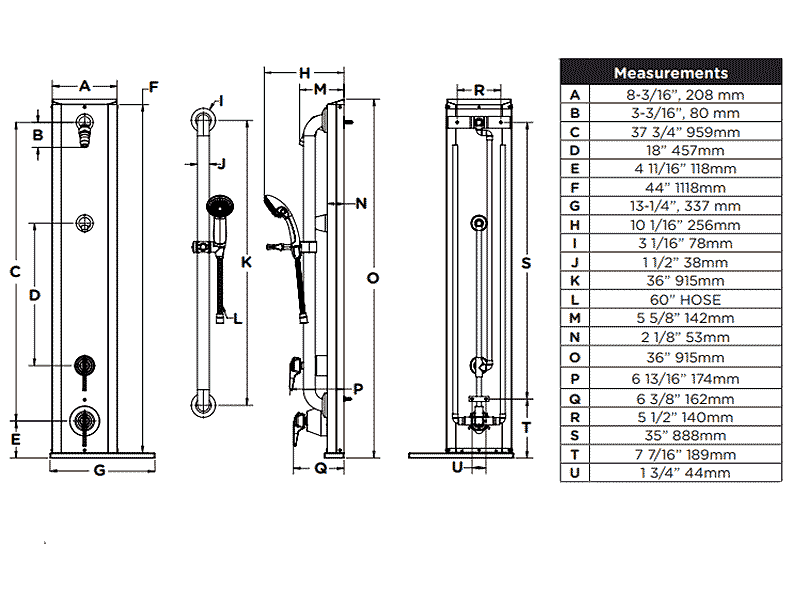 A
F
B
C
D
E
G
I
J
K
L
H
M
N
O
P
Q
R
S
T
U

| Measurements | |
|---|---|
| A | 8-3/16", 208 mm |
| B | 3-3/16", 80 mm |
| C | 37 3/4" 959mm |
| D | 18" 457mm |
| E | 4 11/16" 118mm |
| F | 44" 1118mm |
| G | 13-1/4", 337 mm |
| H | 10 1/16" 256mm |
| I | 3 1/16" 78mm |
| J | 1 1/2" 38mm |
| K | 36" 915mm |
| L | 60" HOSE |
| M | 5 5/8" 142mm |
| N | 2 1/8" 53mm |
| O | 36" 915mm |
| P | 6 13/16" 174mm |
| Q | 6 3/8" 162mm |
| R | 5 1/2" 140mm |
| S | 35" 888mm |
| T | 7 7/16" 189mm |
| U | 1 3/4" 44mm |