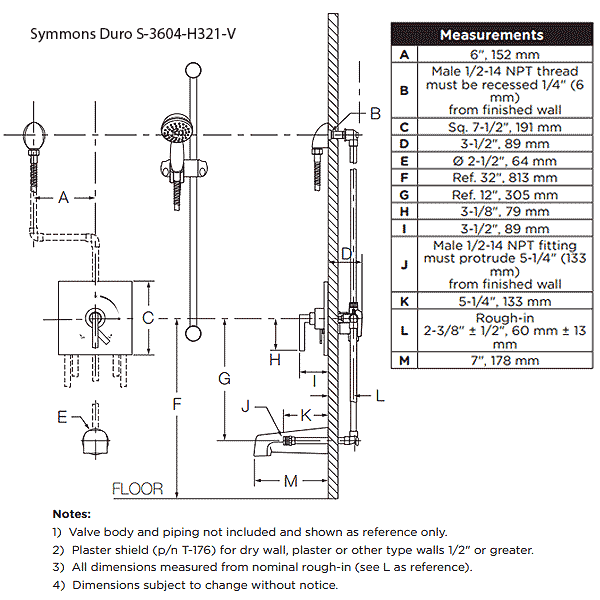 Symmons Duro S-3604-H321-V

A

B

C

D

E

F

G

H

I

J

K

L

M

FLOOR

| Measurements | |
|---|---|
| A | 6", 152 mm |
| B | Male 1/2-14 NPT thread must be recessed 1/4" (6 mm) from finished wall |
| C | Sq. 7-1/2", 191 mm |
| D | 3-1/2", 89 mm |
| E | Ø 2-1/2", 64 mm |
| F | Ref. 32", 813 mm |
| G | Ref. 12", 305 mm |
| H | 3-1/8", 79 mm |
| I | 3-1/2", 89 mm |
| J | Male 1/2-14 NPT fitting must protrude 5-1/4" (133 mm) from finished wall |
| K | 5-1/4", 133 mm |
| L | Rough-in 2-3/8" ± 1/2", 60 mm ± 13 mm |
| M | 7", 178 mm |

Notes:
1) Valve body and piping not included and shown as reference only.
2) Plaster shield (p/n T-176) for dry wall, plaster or other type walls 1/2" or greater.
3) All dimensions measured from nominal rough-in (see L as reference).
4) Dimensions subject to change without notice.