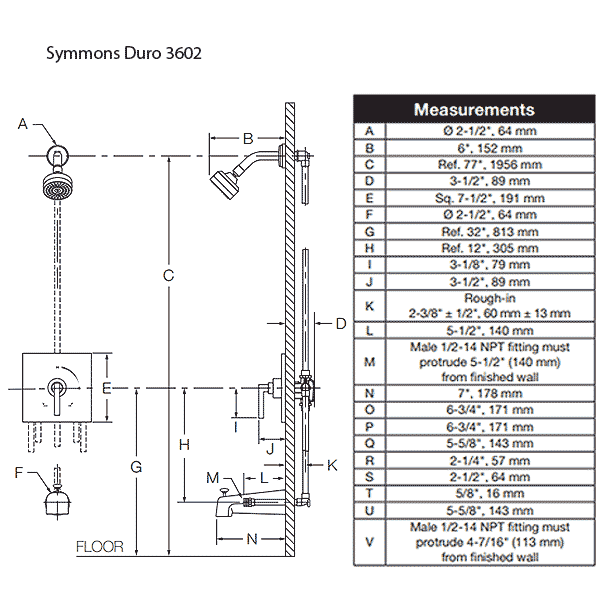 Symmons Duro 3602

A

B

C

D

E

F

G

H

I

J

K

L

M

N

FLOOR

| Measurements | |
|---|---|
| A | Ø 2-1/2", 64 mm |
| B | 6", 152 mm |
| C | Ref. 77", 1956 mm |
| D | 3-1/2", 89 mm |
| E | Sq. 7-1/2", 191 mm |
| F | Ø 2-1/2", 64 mm |
| G | Ref. 32", 813 mm |
| H | Ref. 12", 305 mm |
| I | 3-1/8", 79 mm |
| J | 3-1/2", 89 mm |
| K | Rough-in 2-3/8" ± 1/2", 60 mm ± 13 mm |
| L | 5-1/2", 140 mm |
| M | Male 1/2-14 NPT fitting must protrude 5-1/2" (140 mm) from finished wall |
| N | 7", 178 mm |
| O | 6-3/4", 171 mm |
| P | 6-3/4", 171 mm |
| Q | 5-5/8", 143 mm |
| R | 2-1/4", 57 mm |
| S | 2-1/2", 64 mm |
| T | 5/8", 16 mm |
| U | 5-5/8", 143 mm |
| V | Male 1/2-14 NPT fitting must protrude 4-7/16" (113 mm) from finished wall |