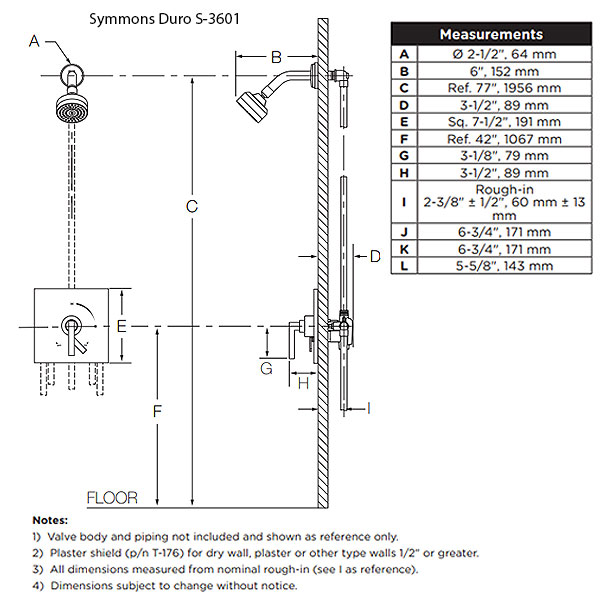 Symmons Duro S-3601

A

B

C

D

E

F

G

H

I

FLOOR

| Measurements | |
|---|---|
| A | Ø 2-1/2", 64 mm |
| B | 6", 152 mm |
| C | Ref. 77", 1956 mm |
| D | 3-1/2", 89 mm |
| E | Sq. 7-1/2", 191 mm |
| F | Ref. 42", 1067 mm |
| G | 3-1/8", 79 mm |
| H | 3-1/2", 89 mm |
| I | Rough-in 2-3/8" ± 1/2", 60 mm ± 13 mm |
| J | 6-3/4", 171 mm |
| K | 6-3/4", 171 mm |
| L | 5-5/8", 143 mm |

Notes:
1) Valve body and piping not included and shown as reference only.
2) Plaster shield (p/n T-176) for dry wall, plaster or other type walls 1/2" or greater.
3) All dimensions measured from nominal rough-in (see I as reference).
4) Dimensions subject to change without notice.