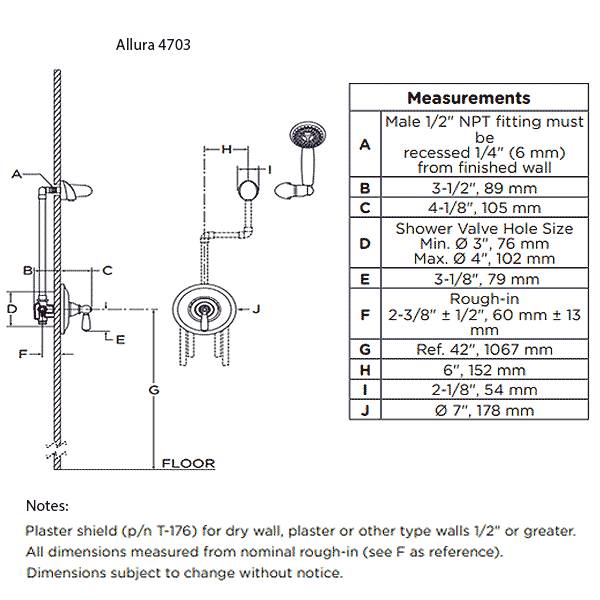 Allura 4703

A

B

C

D

E

F

G

FLOOR

H

I

J

| Measurements | |
|---|---|
| A | Male 1/2" NPT fitting must be recessed 1/4" (6 mm) from finished wall |
| B | 3-1/2", 89 mm |
| C | 4-1/8", 105 mm |
| D | Shower Valve Hole Size Min. Ø 3", 76 mm Max. Ø 4", 102 mm |
| E | 3-1/8", 79 mm |
| F | Rough-in 2-3/8" ± 1/2", 60 mm ± 13 mm |
| G | Ref. 42", 1067 mm |
| H | 6", 152 mm |
| I | 2-1/8", 54 mm |
| J | Ø 7", 178 mm |

Notes:

Plaster shield (p/n T-176) for dry wall, plaster or other type walls 1/2" or greater.
All dimensions measured from nominal rough-in (see F as reference).
Dimensions subject to change without notice.