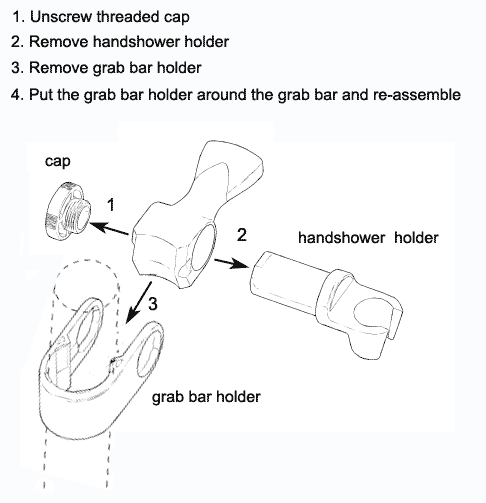 1. Unscrew threaded cap
2. Remove handshower holder
3. Remove grab bar holder
4. Put the grab bar holder around the grab bar and re-assemble

cap

1

2

handshower holder

3

grab bar holder