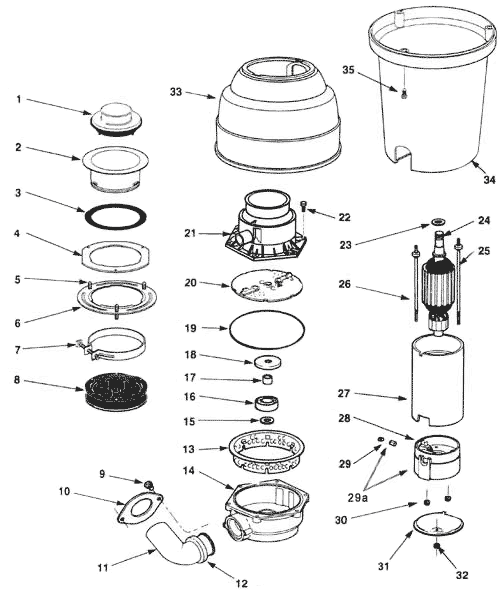 1
2
3
4
5
6
7
8
9
10
11
12
33
21
22
20
19
18
17
16
15
13
14
35
34
23
24
25
26
27
28
29
29a
30
31
32