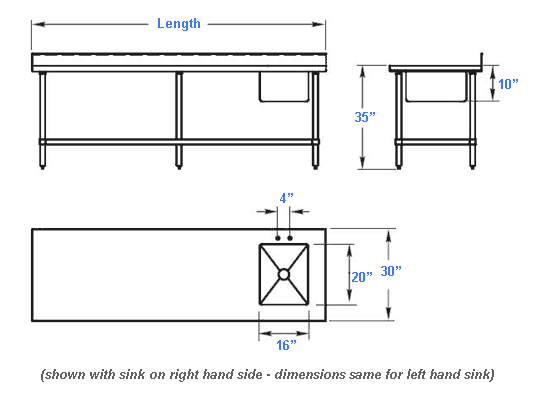 Length

35"

10"

4"

20"

30"

16"

(shown with sink on right hand side - dimensions same for left hand sink)