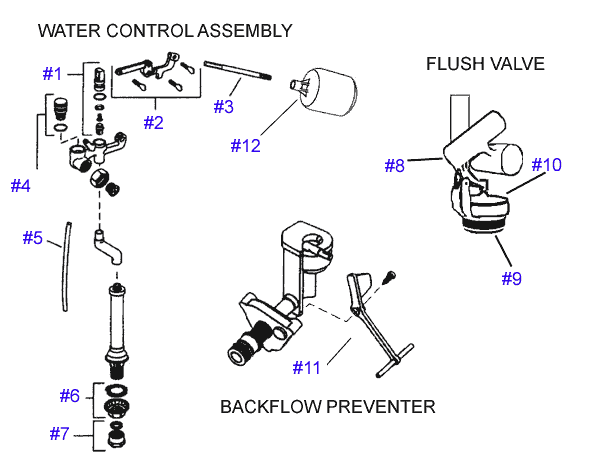 WATER CONTROL ASSEMBLY

#1

#2

#3

#12

#4

#5

#6

#7

FLUSH VALVE

#8

#10

#9

#11

BACKFLOW PREVENTER