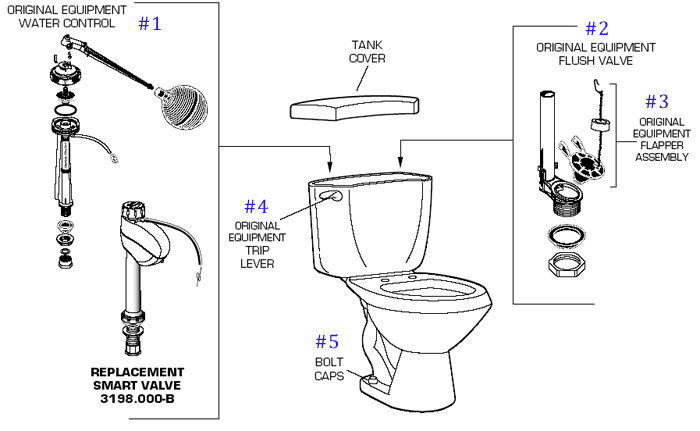 ORIGINAL EQUIPMENT WATER CONTROL

#1

REPLACEMENT SMART VALVE 3198.000-B

TANK COVER

#4

ORIGINAL EQUIPMENT TRIP LEVER

#5

BOLT CAPS

#2

ORIGINAL EQUIPMENT FLUSH VALVE

#3

ORIGINAL EQUIPMENT FLAPPER ASSEMBLY