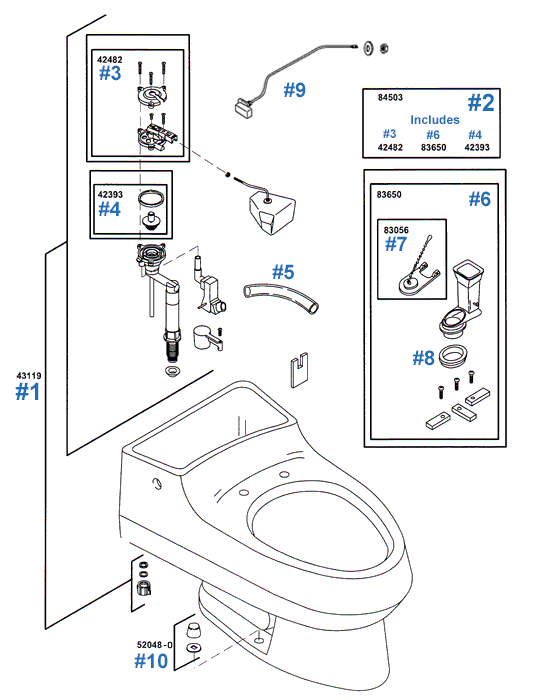 42482
#3

#9

84503
#2
Includes
#3 #6 #4
42482 83650 42393

42393
#4

83650
#6

83056
#7

#5

#8

43119
#1

52048-0
#10