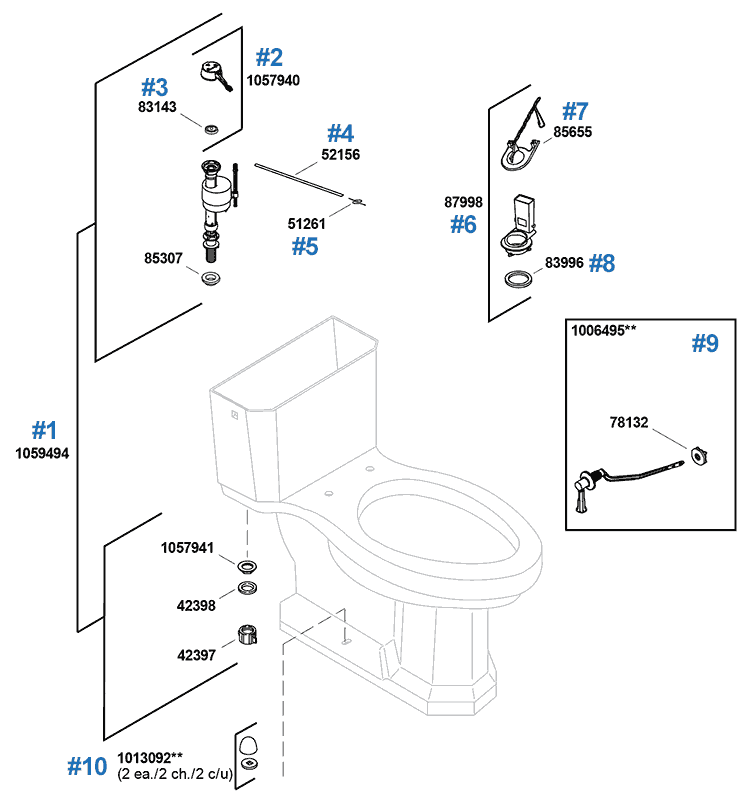 #2
1057940

#3
83143

#4
52156

51261
#5

85307

#7
85655

87998
#6

83996 #8

1006495**
#9

78132

#1
1059494

1057941

42398

42397

#10 1013092**
(2 ea./2 ch./2 c/u)