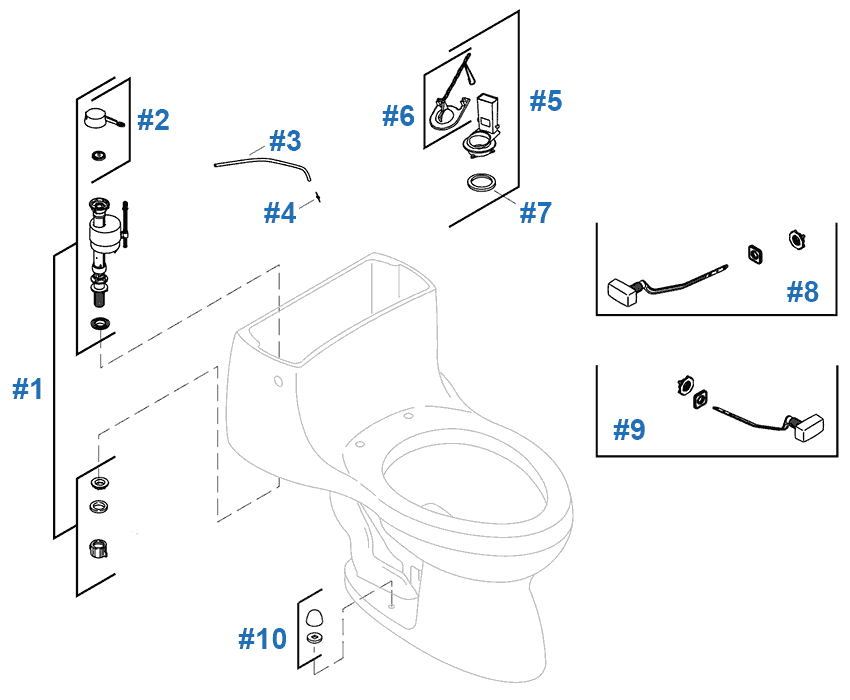 #2
#3
#4
#6
#5
#7
#8
#1
#9
#10