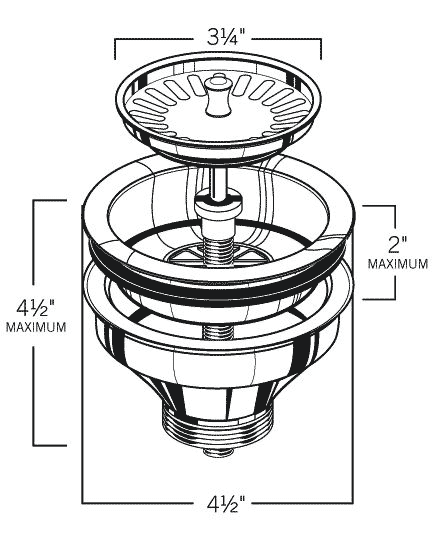 3¼"

2"
MAXIMUM

4½"
MAXIMUM

4½"