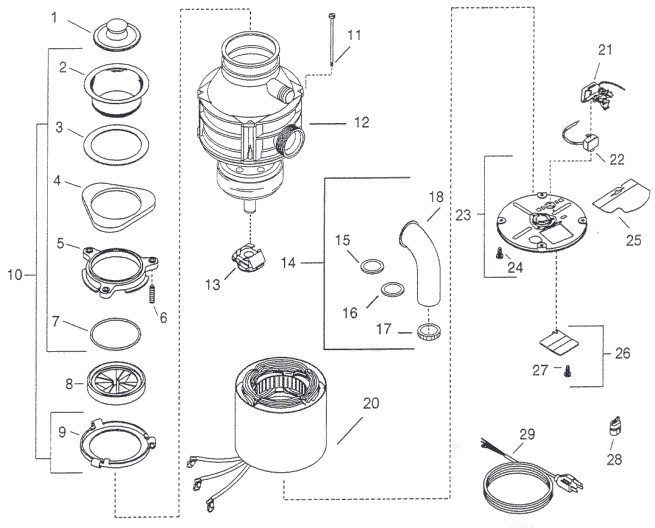 1
2
3
4
5
6
7
8
9
10
11
12
13
14
15
16
17
18
20
21
22
23
24
25
26
27
28
29