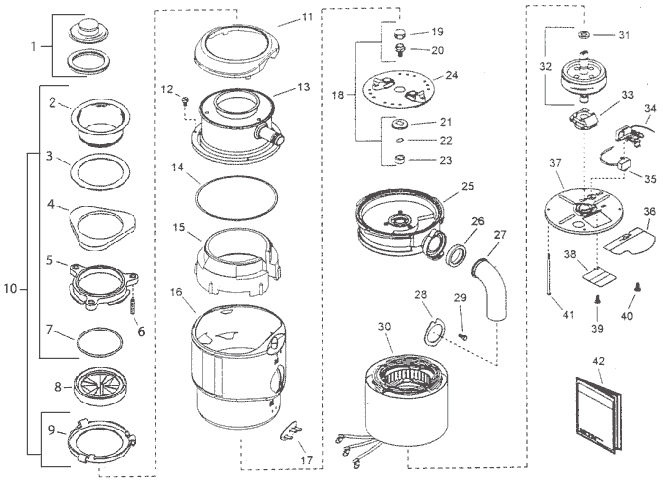 1
2
3
4
5
6
7
8
9
10
11
12
13
14
15
16
17
18
19
20
24
21
22
23
25
26
27
28
29
30
31
32
33
34
35
37
36
38
41
39
40
42