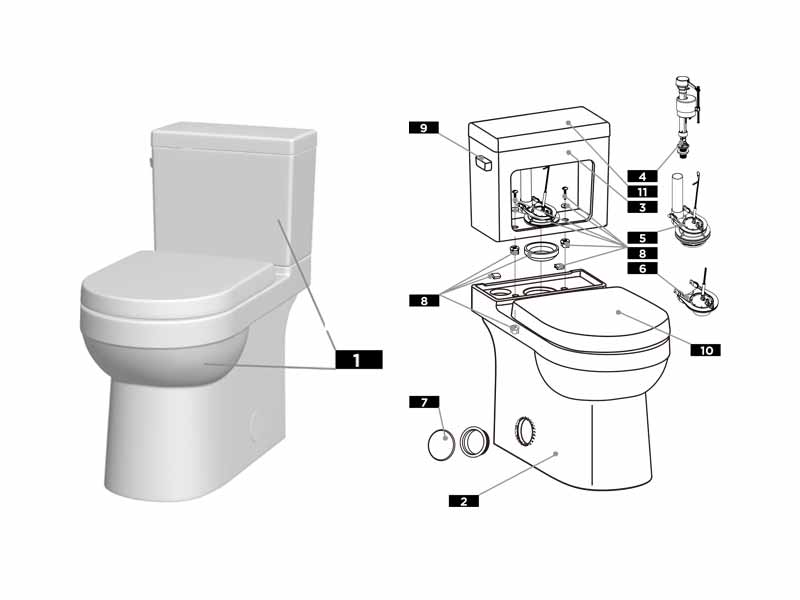 1

9
4
11
3
5
8
6
8
10
7
2