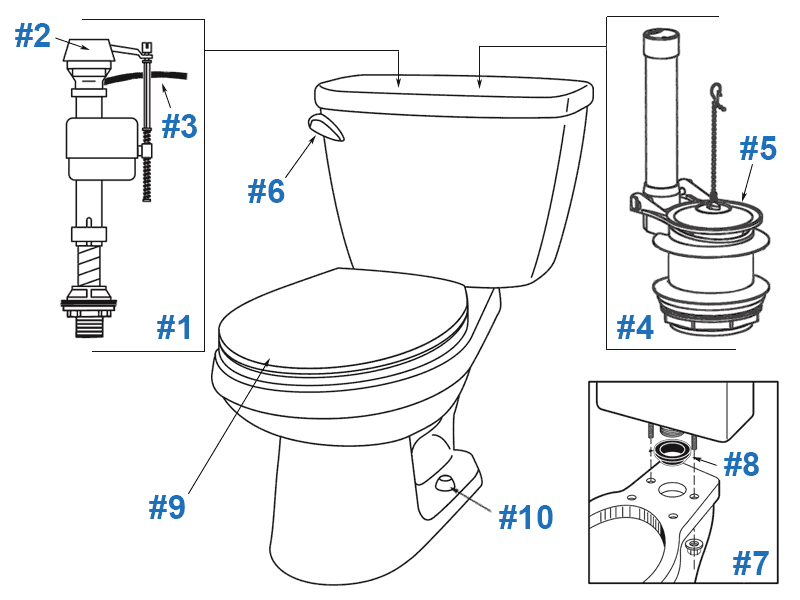 #2
#3
#1
#6
#5
#4
#9
#10
#8
#7