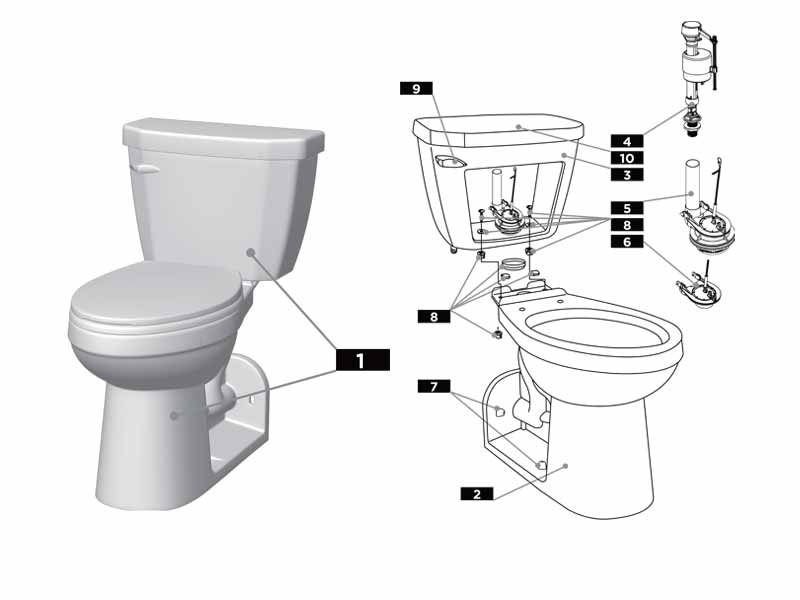 1
9
4
10
3
5
8
6
8
7
2