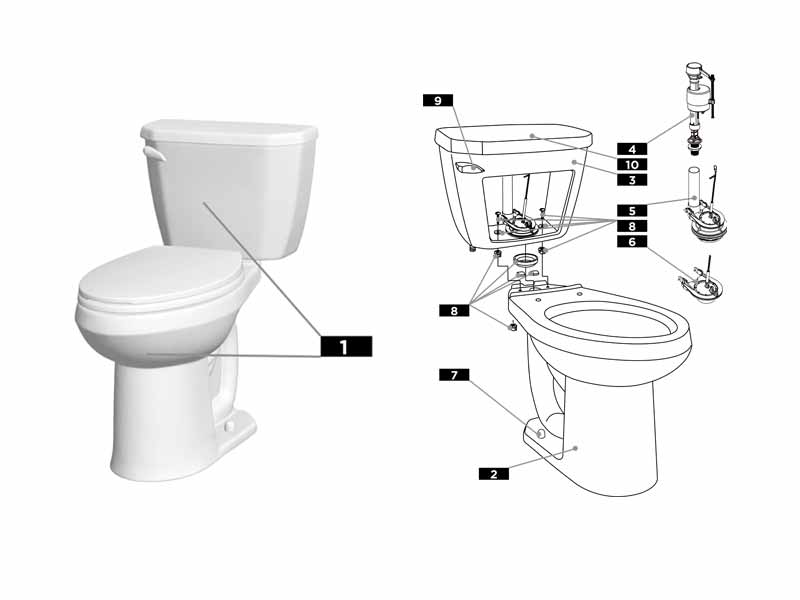 1
9
4
10
3
5
8
6
8
7
2