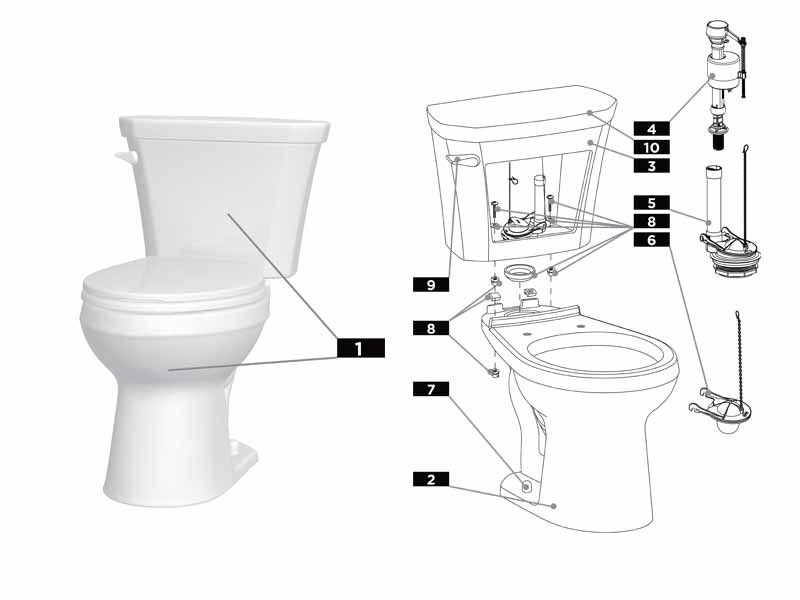 1

4
10
3
5
8
6
9
8
7
2