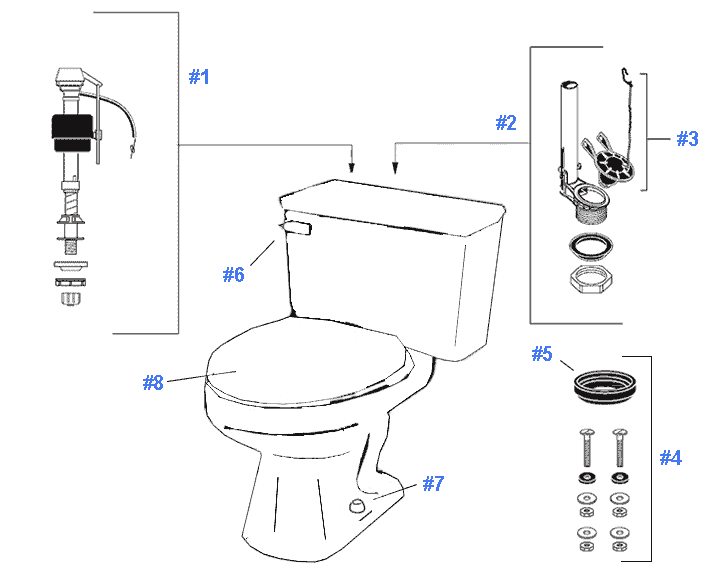 #1

#2

#3

#6

#5

#8

#4

#7