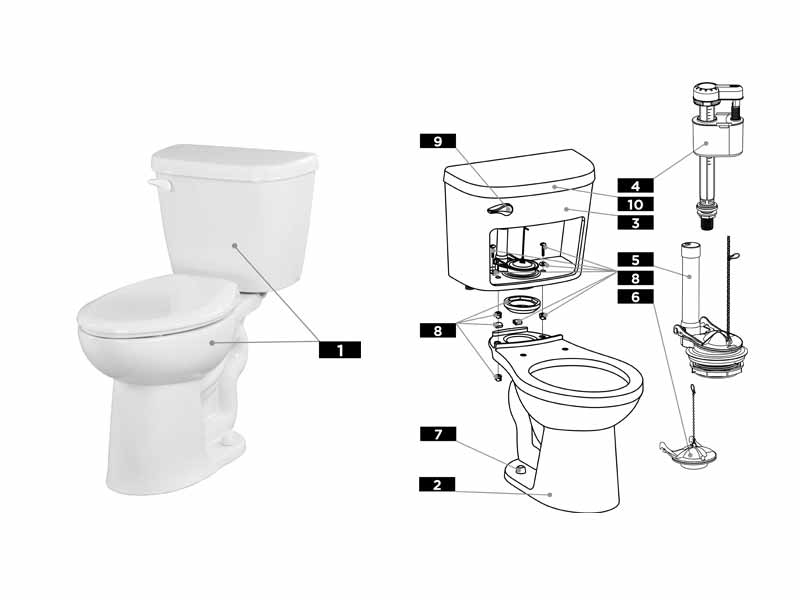 1

9

4

10

3

5

8

6

8

7

2