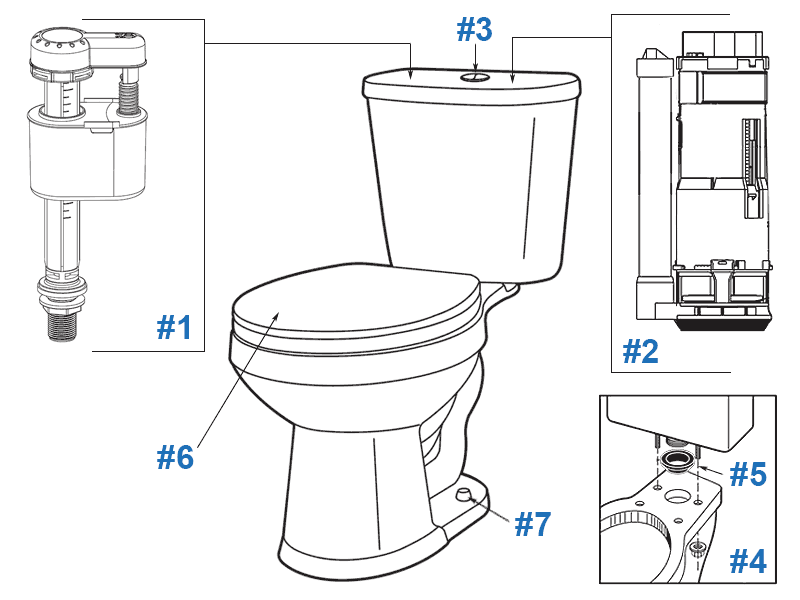 #3

#1

#2

#6

#5

#7

#4