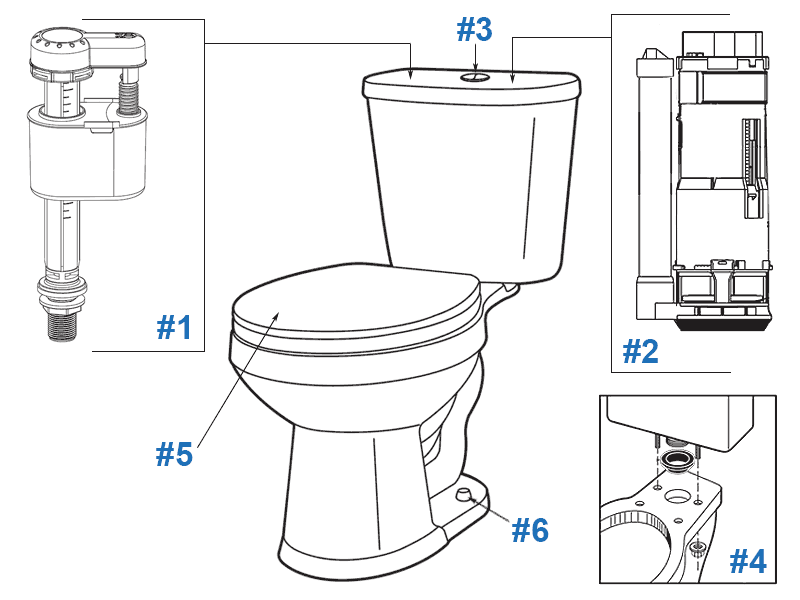 #3

#1

#2

#5

#6

#4