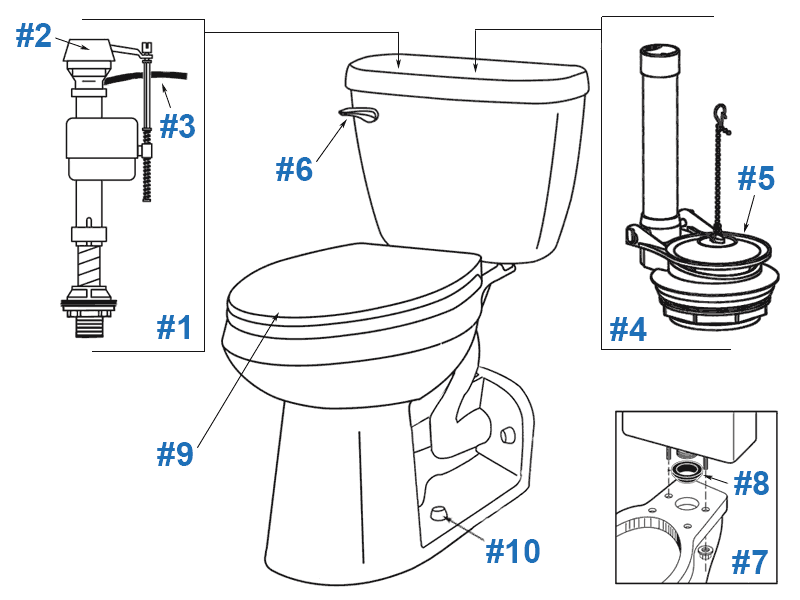 #2
#3
#1
#6
#5
#4
#9
#8
#10
#7