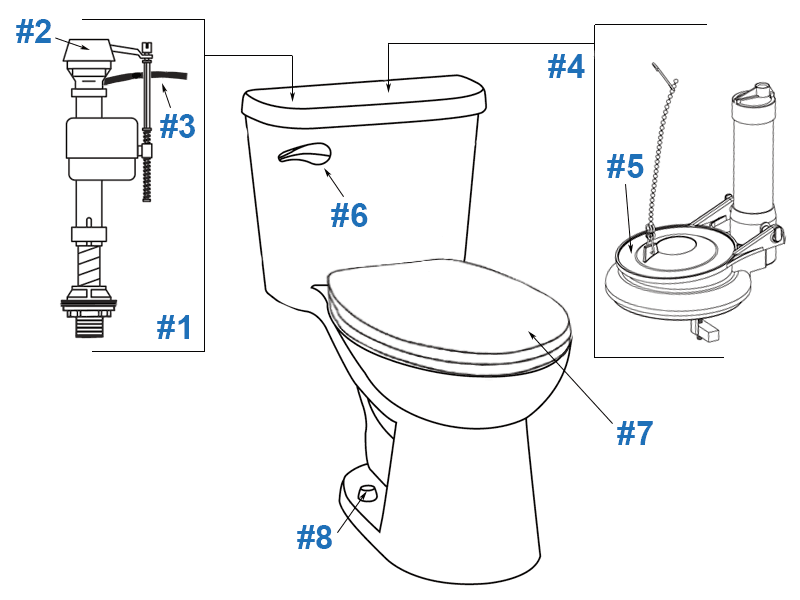 #2
#3
#1
#4
#5
#6
#7
#8