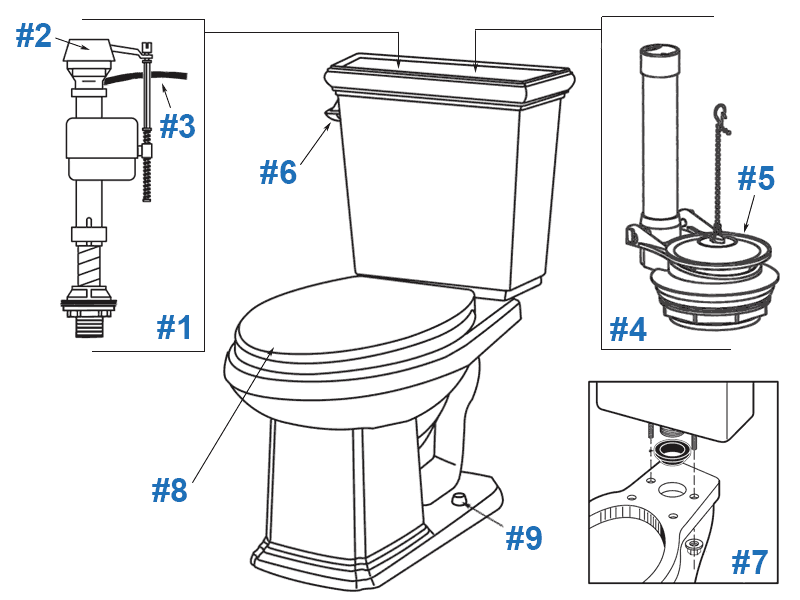 #2
#3
#1
#6
#5
#4
#8
#9
#7