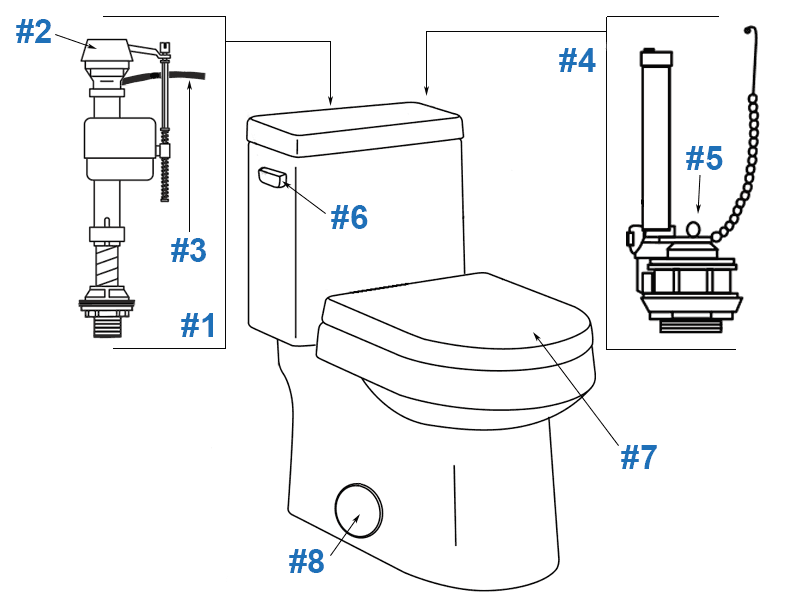 #2
#3
#1
#4
#5
#6
#7
#8