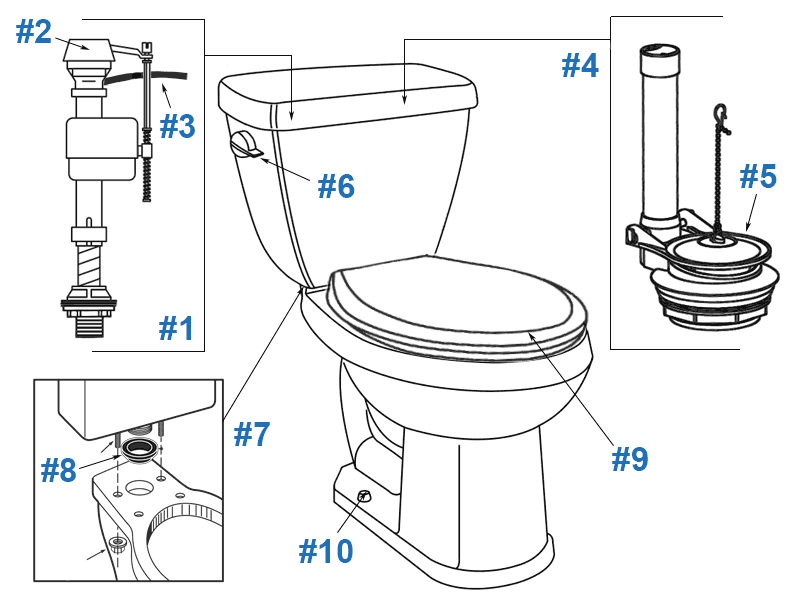 #2
#3
#1
#4
#5
#6
#7
#8
#9
#10