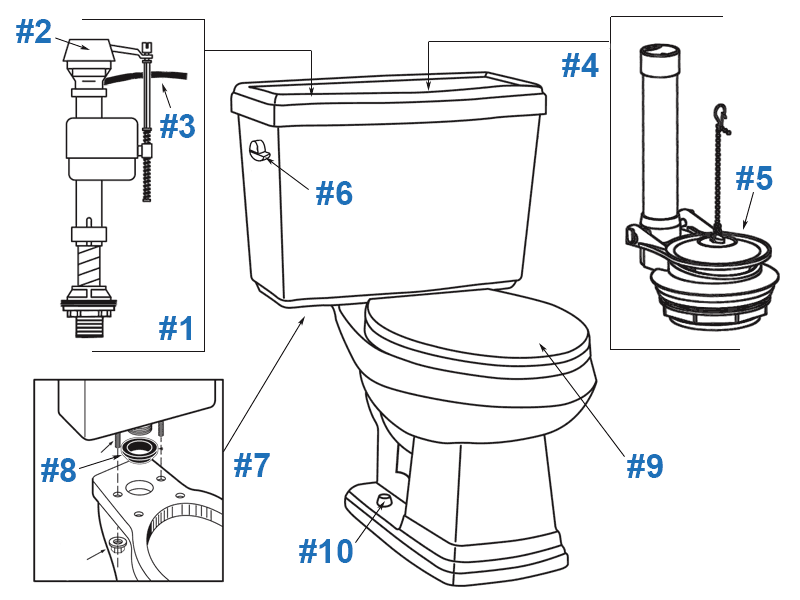 #2
#3
#1
#4
#5
#6
#8
#7
#9
#10