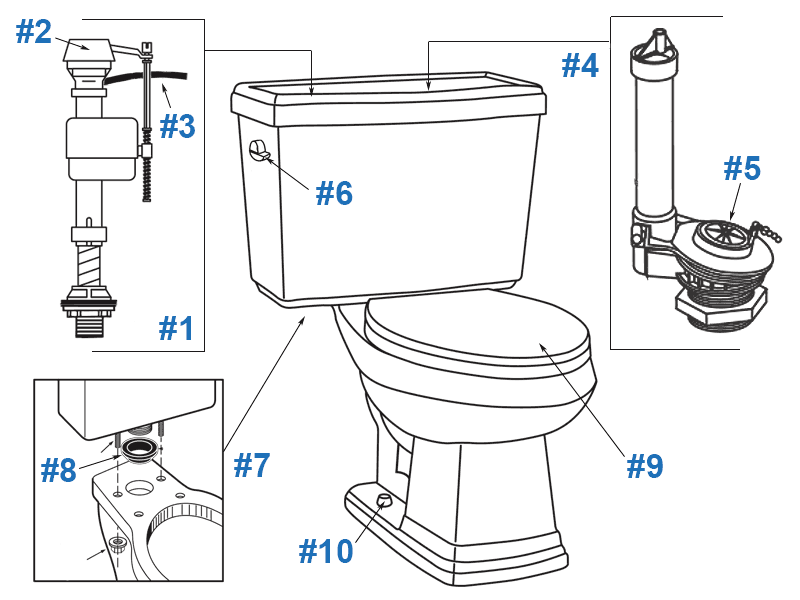 #2
#3
#1
#4
#5
#6
#8
#7
#9
#10