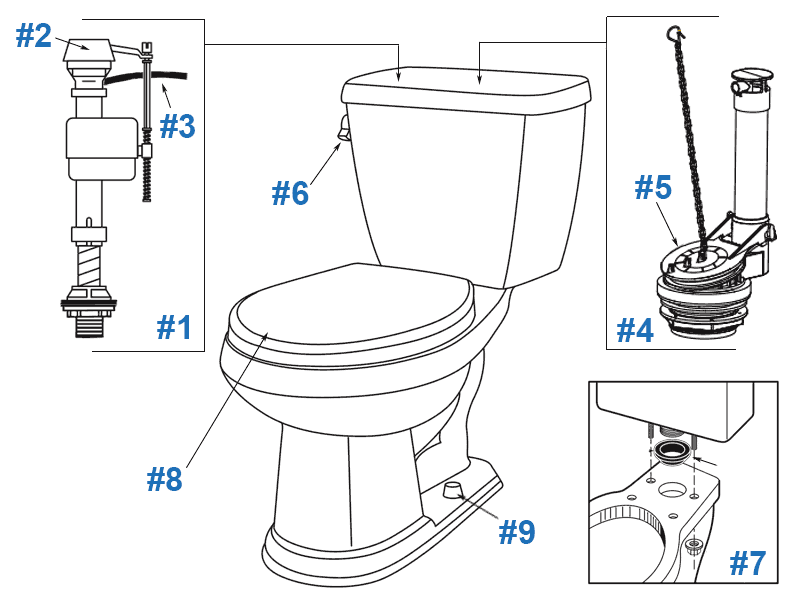 #2
#3
#1
#6
#5
#4
#8
#9
#7