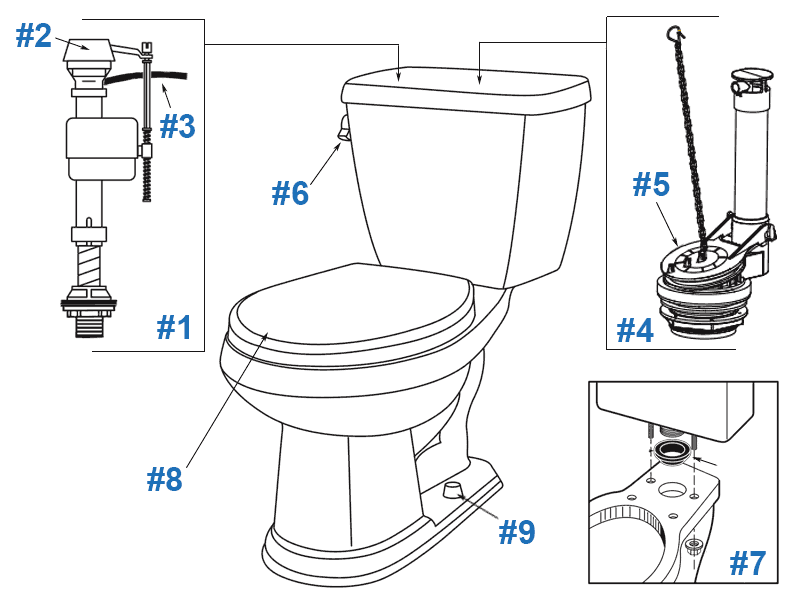 #2
#3
#1
#6
#5
#4
#8
#9
#7