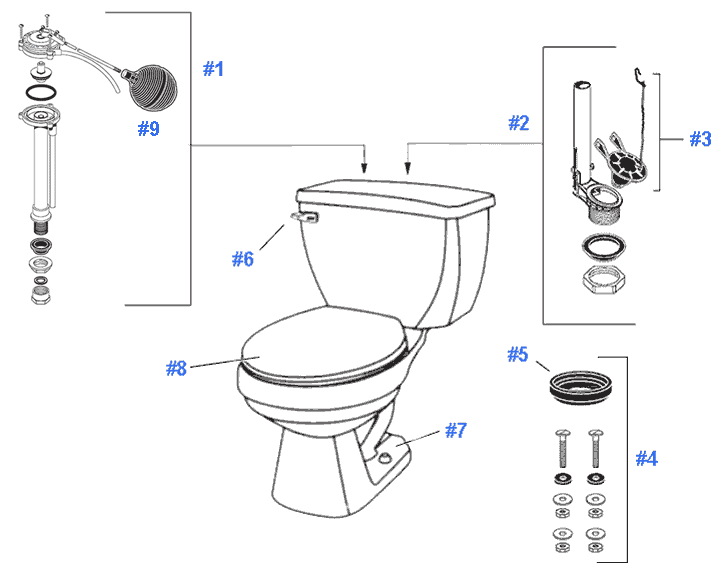 #1

#9

#2

#3

#6

#8

#5

#7

#4