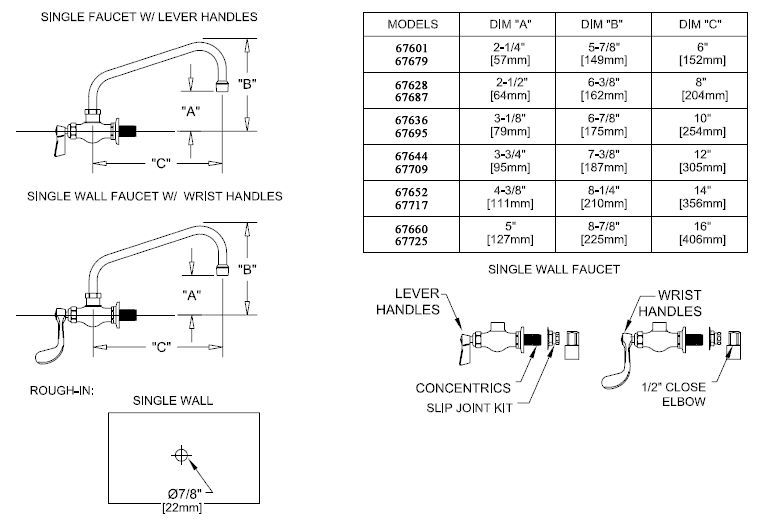 SINGLE FAUCET W/ LEVER HANDLES

"B"

"A"

"C"

SINGLE WALL FAUCET W/ WRIST HANDLES

"B"

"A"

"C"

ROUGH-IN:

SINGLE WALL

Ø7/8"
[22mm]

| MODELS | DIM "A" | DIM "B" | DIM "C" |
|---|---|---|---|
| 67601 67679 | 2-1/4" [57mm] | 5-7/8" [149mm] | 6" [152mm] |
| 67628 67687 | 2-1/2" [64mm] | 6-3/8" [162mm] | 8" [204mm] |
| 67636 67695 | 3-1/8" [79mm] | 6-7/8" [175mm] | 10" [254mm] |
| 67644 67709 | 3-3/4" [95mm] | 7-3/8" [187mm] | 12" [305mm] |
| 67652 67717 | 4-3/8" [111mm] | 8-1/4" [210mm] | 14" [356mm] |
| 67660 67725 | 5" [127mm] | 8-7/8" [225mm] | 16" [406mm] |

SINGLE WALL FAUCET

LEVER HANDLES

CONCENTRICS

SLIP JOINT KIT

WRIST HANDLES

1/2" CLOSE ELBOW