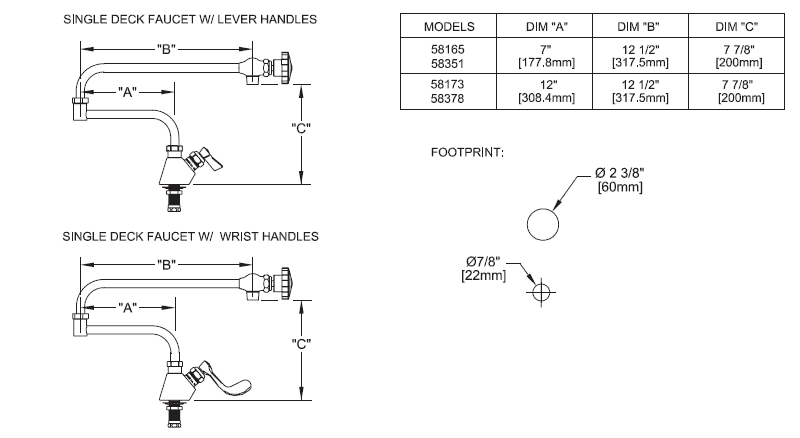 SINGLE DECK FAUCET W/ LEVER HANDLES

"B"

"A"

"C"

SINGLE DECK FAUCET W/ WRIST HANDLES

"B"

"A"

"C"

| MODELS | DIM "A" | DIM "B" | DIM "C" |
|---|---|---|---|
| 58165 58351 | 7" [177.8mm] | 12 1/2" [317.5mm] | 7 7/8" [200mm] |
| 58173 58378 | 12" [308.4mm] | 12 1/2" [317.5mm] | 7 7/8" [200mm] |

FOOTPRINT:

Ø 2 3/8" [60mm]

Ø7/8" [22mm]