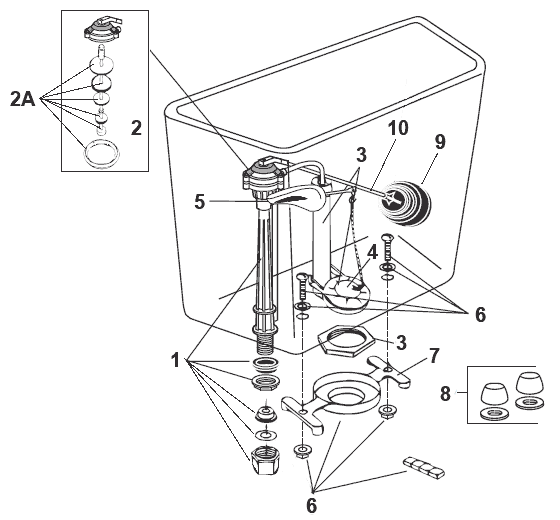 2A
2
10
9
3
5
4
6
3
1
7
8
6