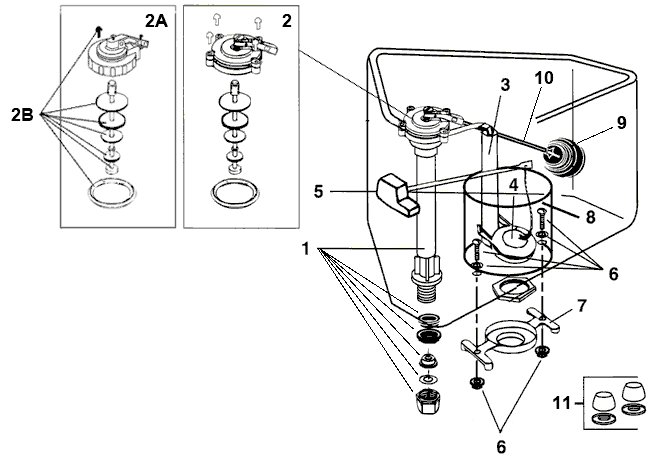 2A
2
2B
3
10
9
5
4
8
1
6
7
11
6