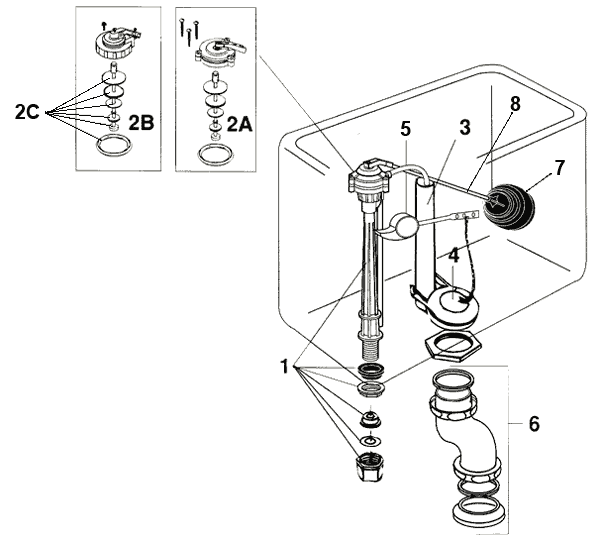 2C
2B
2A
5
3
8
7
4
1
6