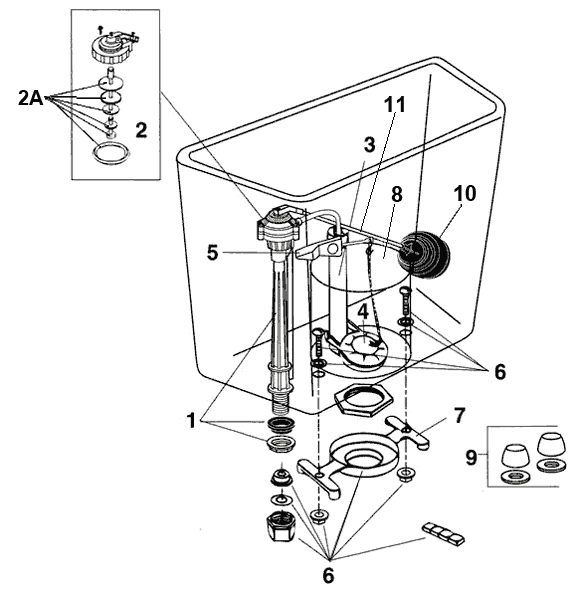 2A
2
11
3
8
10
5
4
6
1
7
9
6