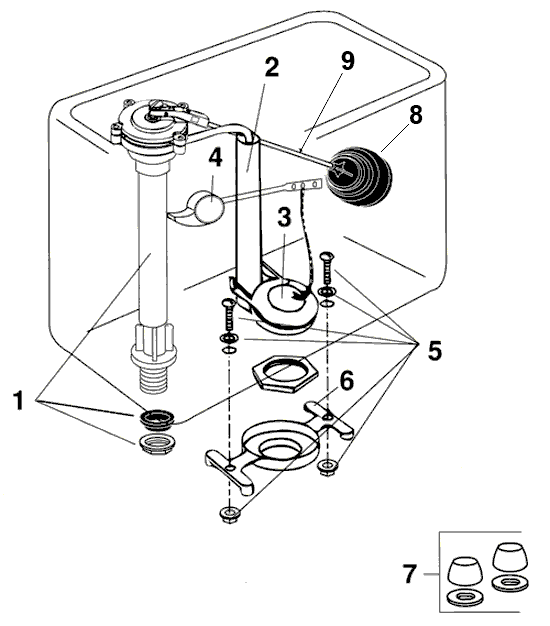 2
9
8
4
3
5
6
1
7