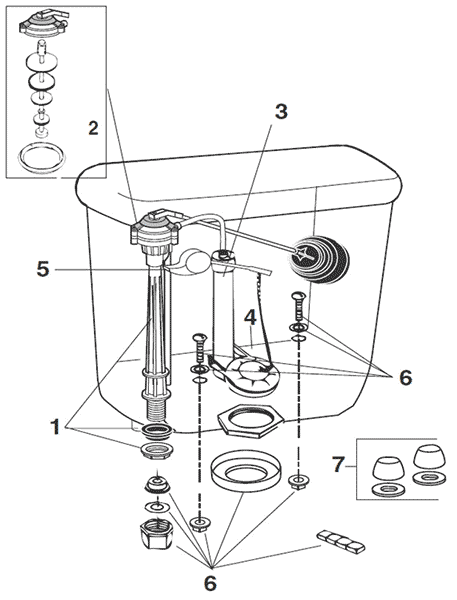 2

3

5

4

6

1

7

6