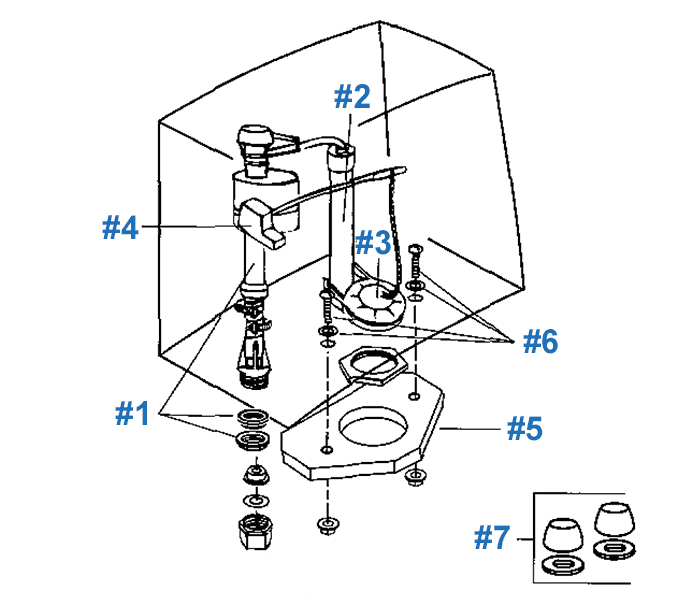 #2
#4
#3
#6
#1
#5
#7