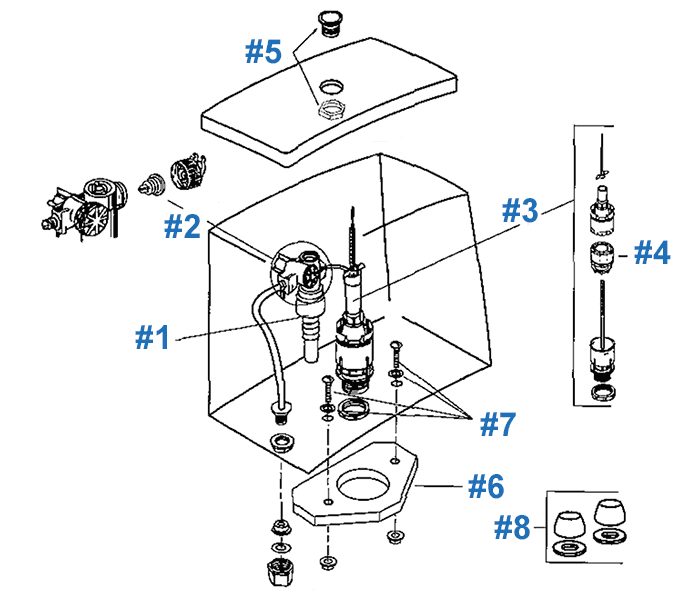 #5
#2
#3
#4
#1
#7
#6
#8