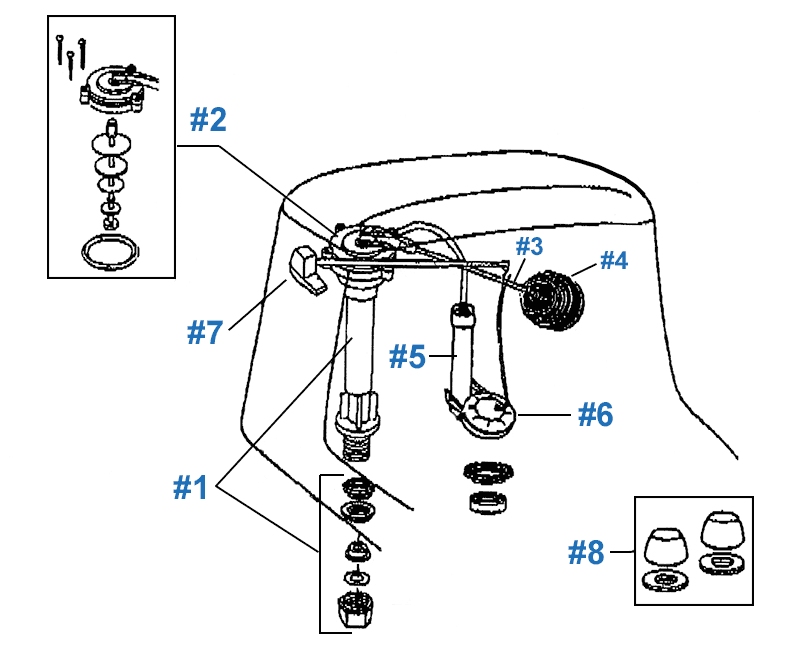 #2
#3
#4
#7
#5
#6
#1
#8